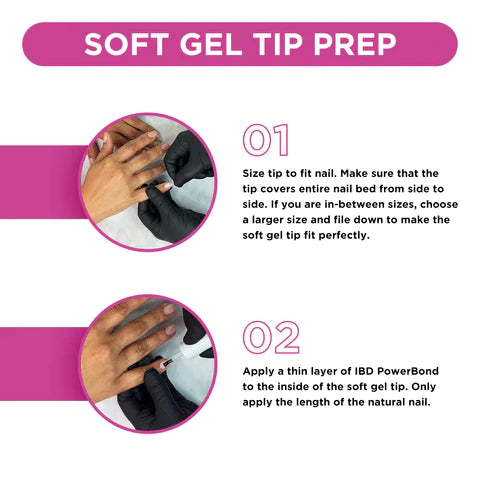 SOFT GEL TIP PREP

01

Size tip to fit nail. Make sure that the tip covers entire nail bed from side to side. If you are in-between sizes, choose a larger size and file down to make the soft gel tip fit perfectly.

02

Apply a thin layer of IBD PowerBond to the inside of the soft gel tip. Only apply the length of the natural nail.