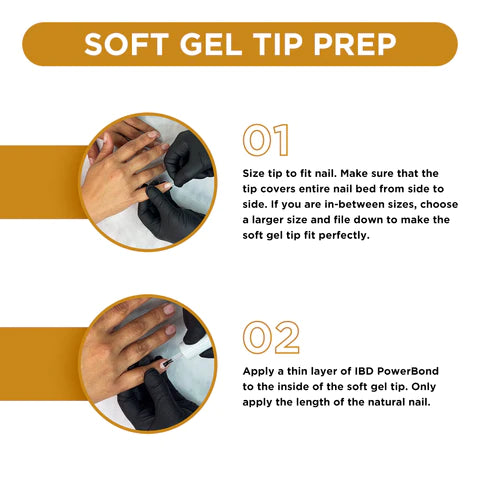 SOFT GEL TIP PREP

01

Size tip to fit nail. Make sure that the tip covers entire nail bed from side to side. If you are in-between sizes, choose a larger size and file down to make the soft gel tip fit perfectly.

02

Apply a thin layer of IBD PowerBond to the inside of the soft gel tip. Only apply the length of the natural nail.